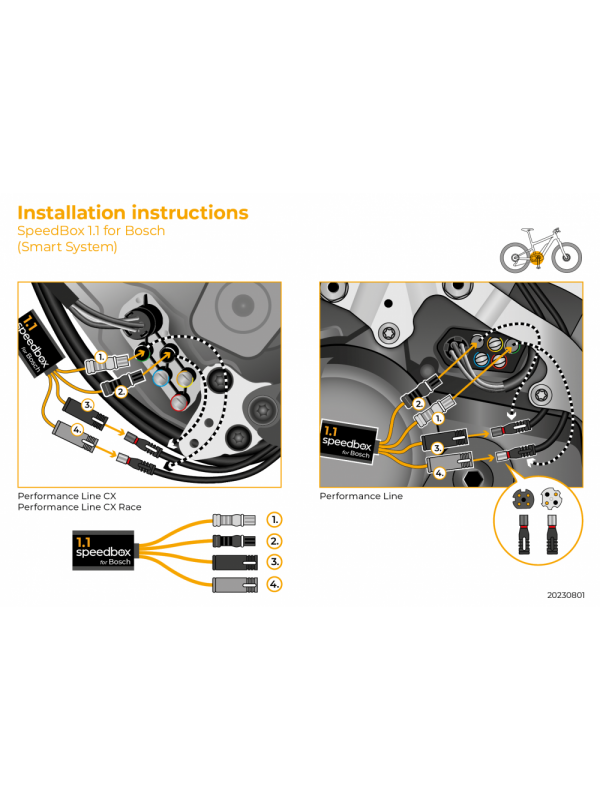 Installation instructions
SpeedBox 1.1 for Bosch
(Smart System)

1.1
speedbox
for Bosch

1.
2.
3.
4.

Performance Line CX
Performance Line CX Race

1.1
speedbox
for Bosch

1.
2.
3.
4.

1.1
speedbox
for Bosch

2.
1.
3.
4.

Performance Line

20230801